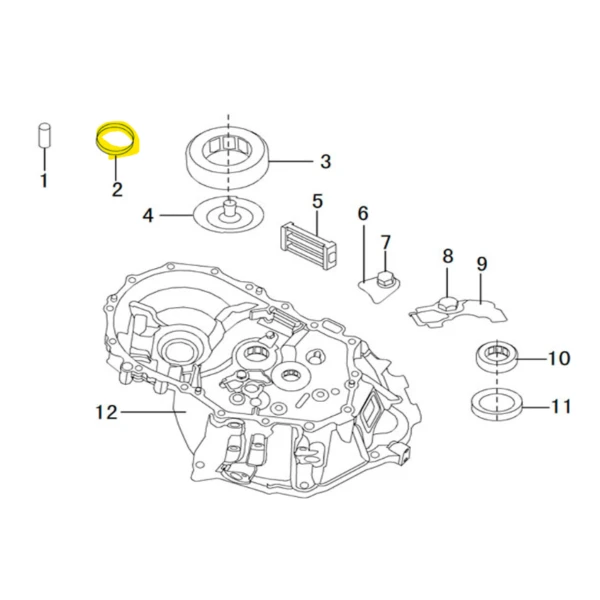 1
2
3
4
5
6
7
8
9
10
11
12